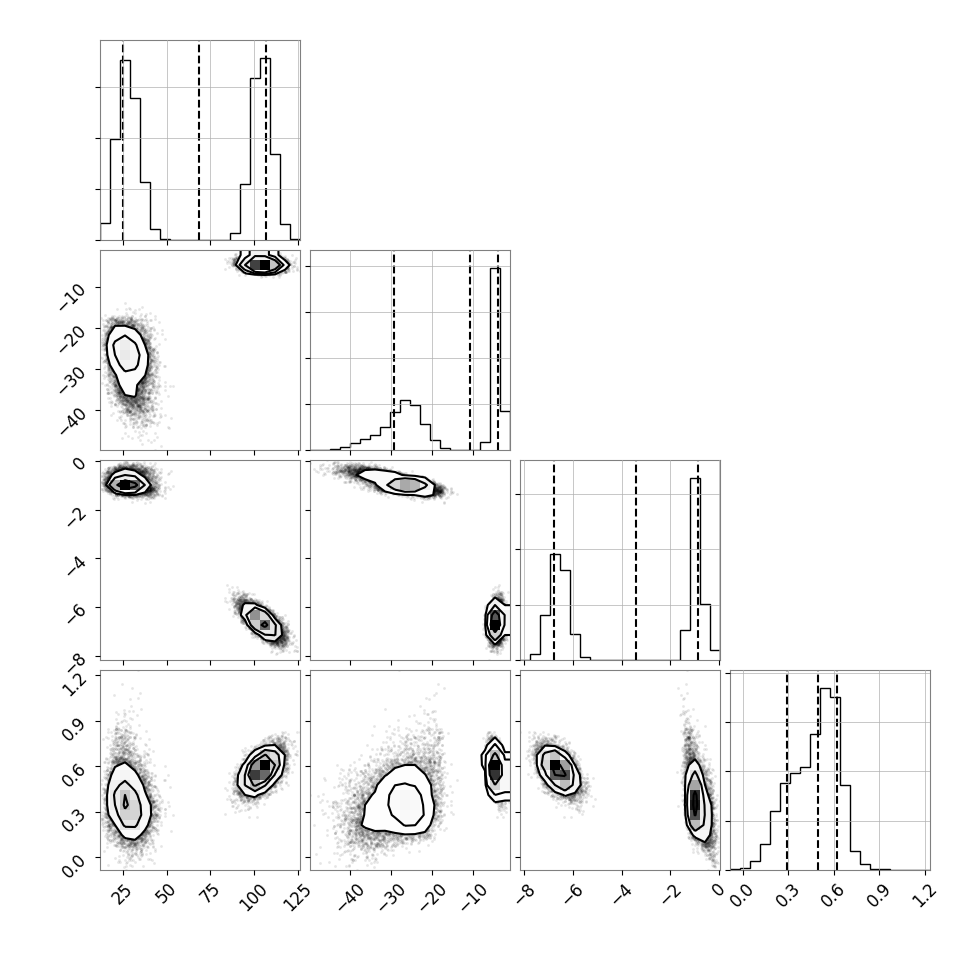 −10
−20
−30
−40

0
−2
−4
−6
−8

1.2
0.9
0.6
0.3
0.0

25 50 75 100 125

−40 −30 −20 −10

−8 −6 −4 −2 0

0.0 0.3 0.6 0.9 1.2