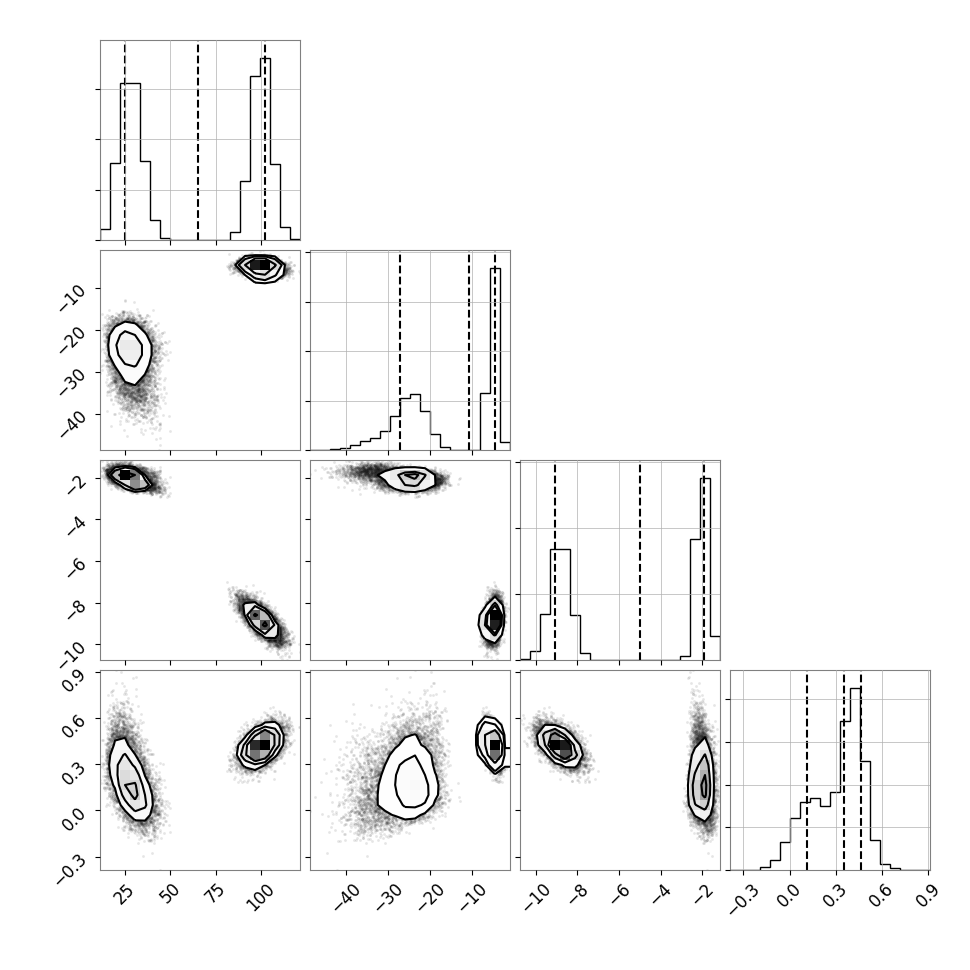 −10
−20
−30
−40

−2
−4
−6
−8
−10

0.9
0.6
0.3
0.0
−0.3

25
50
75
100

−40
−30
−20
−10

−10
−8
−6
−4
−2

−0.3
0.0
0.3
0.6
0.9