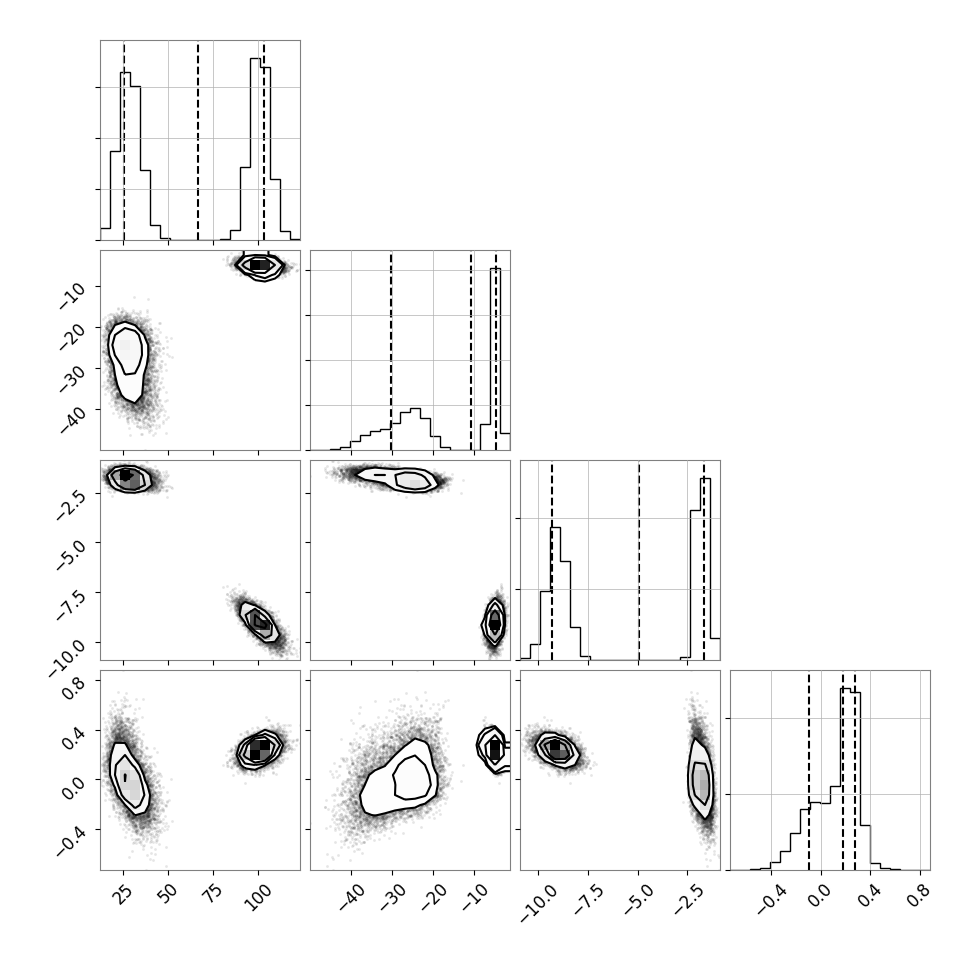 −10
−20
−30
−40

−2.5
−5.0
−7.5
−10.0

0.8
0.4
0.0
−0.4

25 50 75 100

−40 −30 −20 −10

−10.0 −7.5 −5.0 −2.5

−0.4 0.0 0.4 0.8