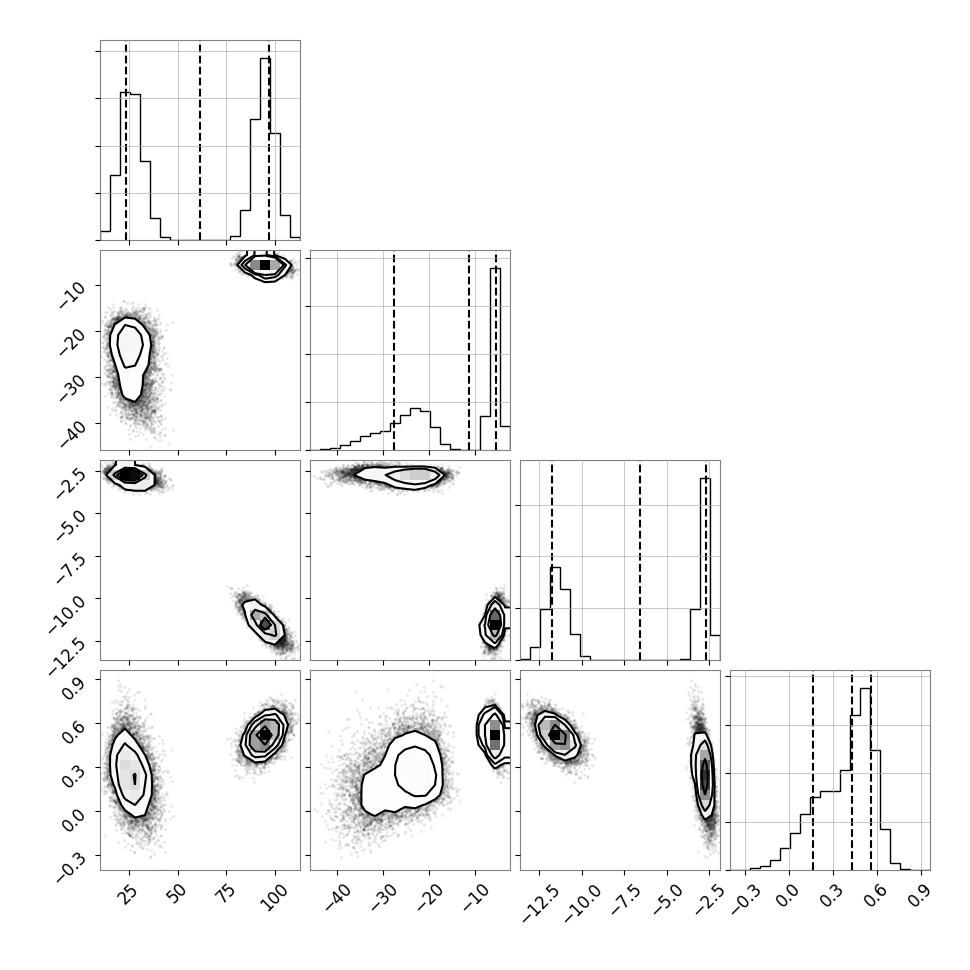 −10
−20
−30
−40

−2.5
−5.0
−7.5
−10.0
−12.5

0.9
0.6
0.3
0.0
−0.3

25
50
75
100

−40
−30
−20
−10

−12.5
−10.0
−7.5
−5.0
−2.5

−0.3
0.0
0.3
0.6
0.9