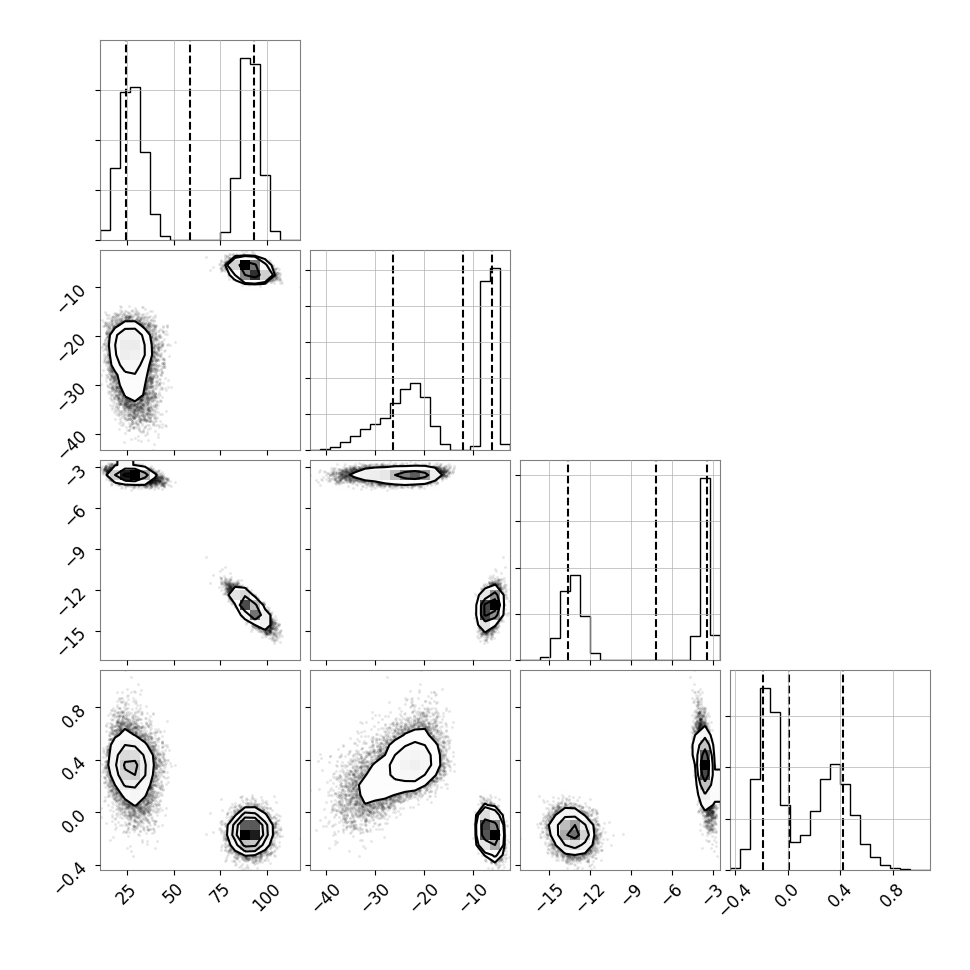 −10
−20
−30
−40
−3
−6
−9
−12
−15
0.8
0.4
0.0
−0.4
25
50
75
100
−40
−30
−20
−10
−15
−12
−9
−6
−3
−0.4
0.0
0.4
0.8