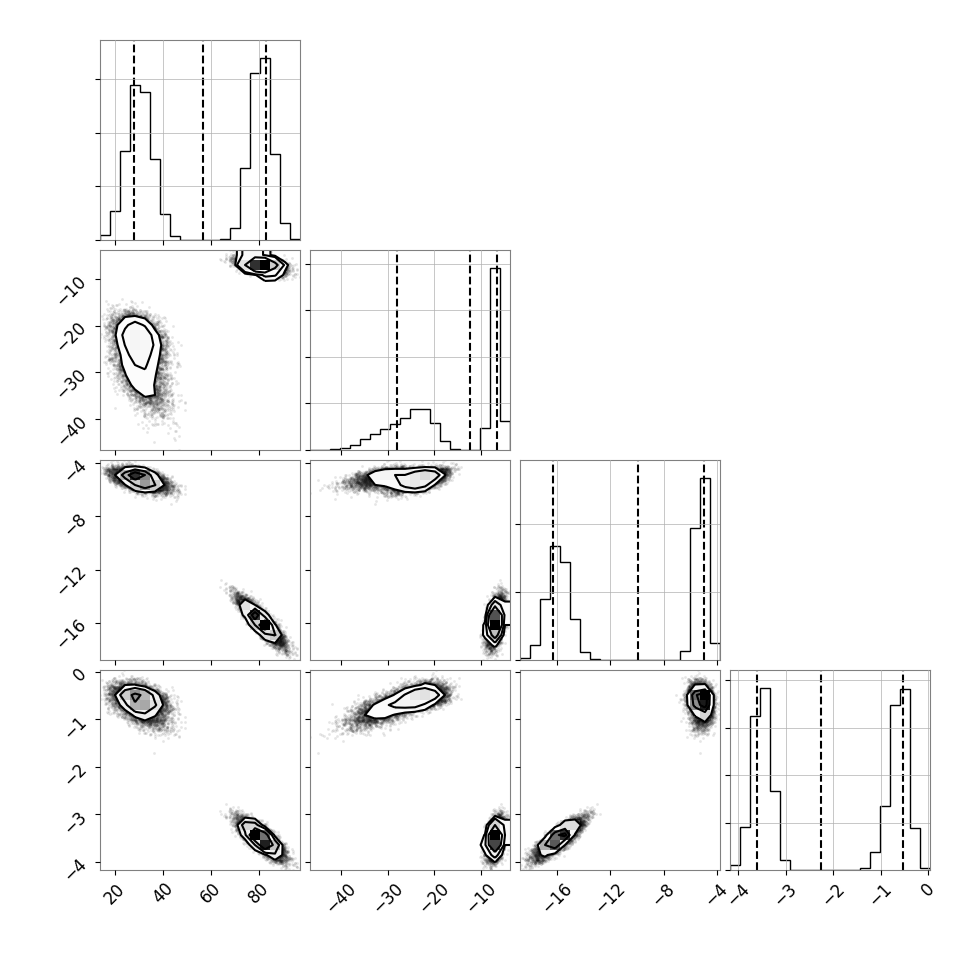 −10
−20
−30
−40
−4
−8
−12
−16
0
−1
−2
−3
−4
20
40
60
80
−40
−30
−20
−10
−16
−12
−8
−4
−4
−3
−2
−1
0