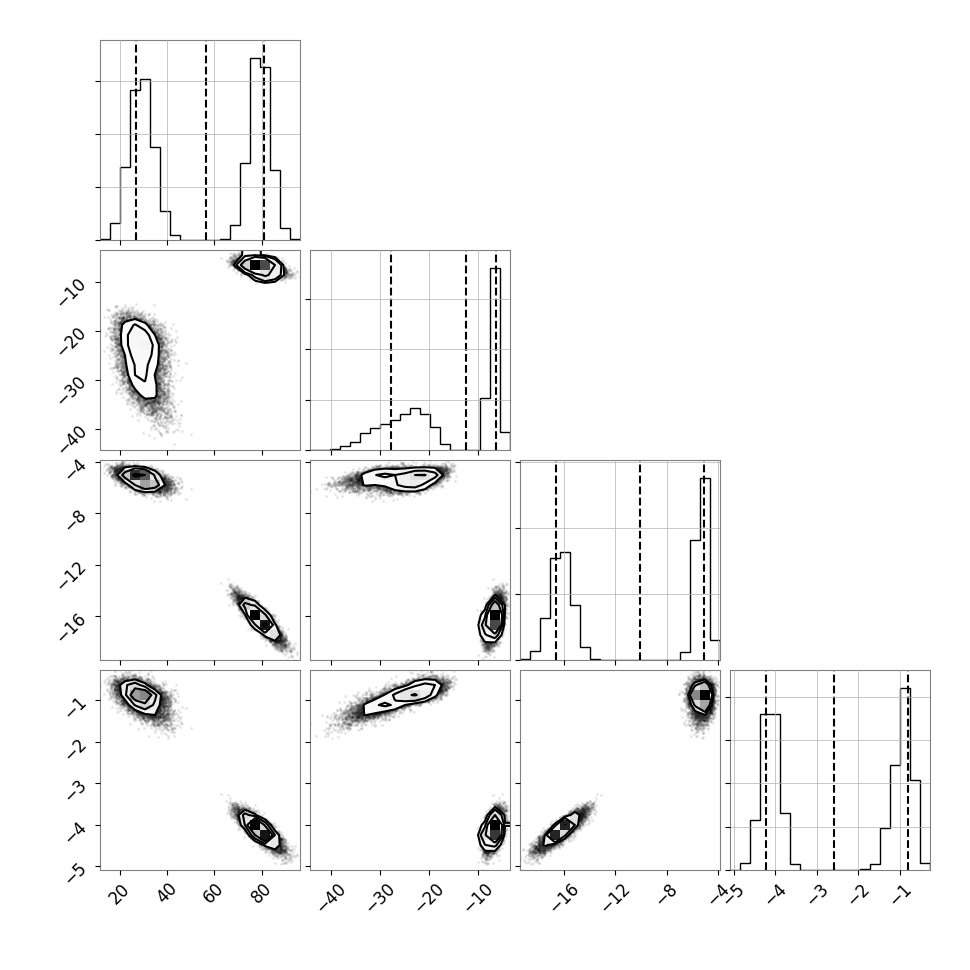 −10
−20
−30
−40
−4
−8
−12
−16
−1
−2
−3
−4
−5
20
40
60
80
−40
−30
−20
−10
−16
−12
−8
−4
−5
−4
−3
−2
−1