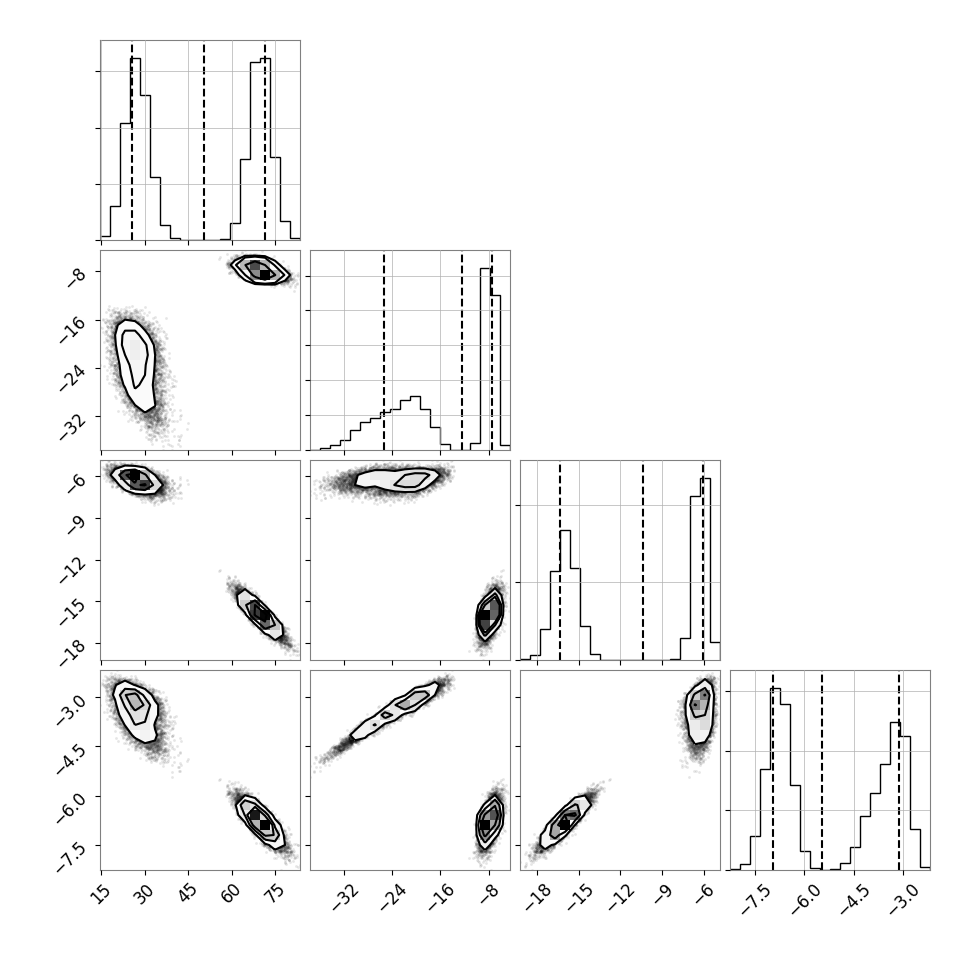 −8
−16
−24
−32
−6
−9
−12
−15
−18
−3.0
−4.5
−6.0
−7.5
15
30
45
60
75
−32
−24
−16
−8
−18
−15
−12
−9
−6
−7.5
−6.0
−4.5
−3.0