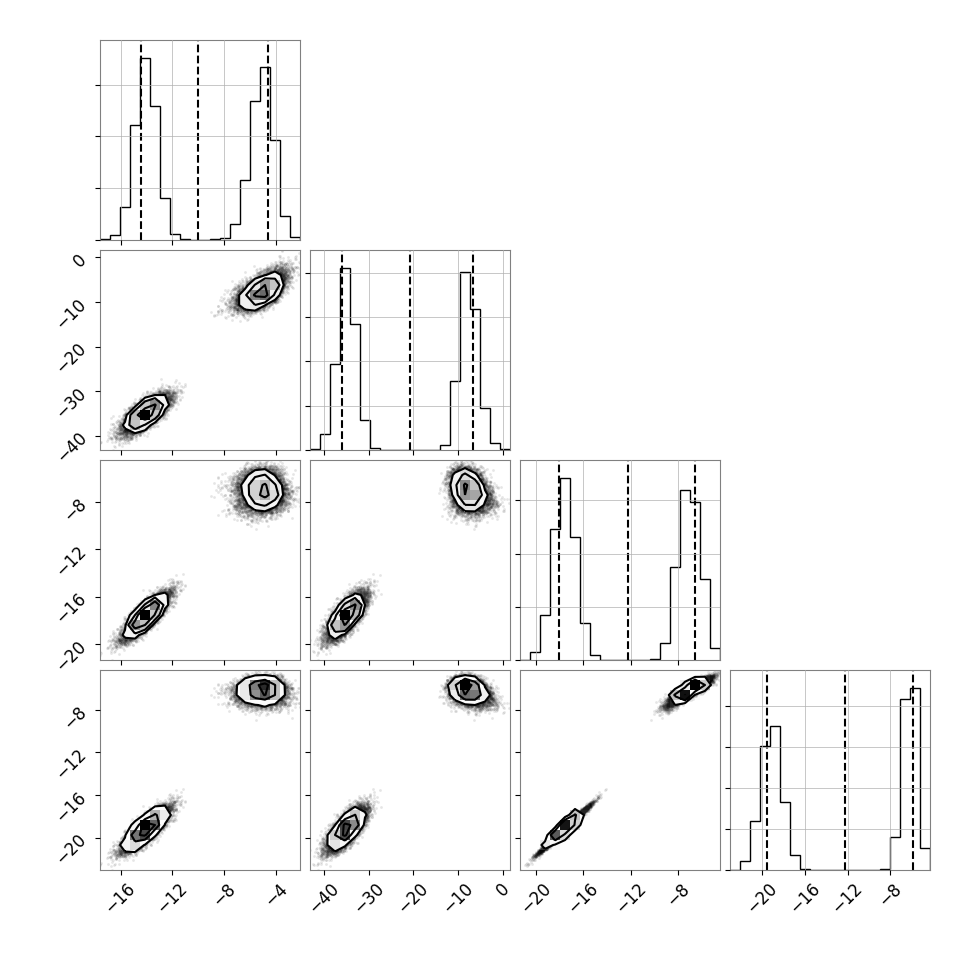 0
−10
−20
−30
−40
−8
−12
−16
−20
−8
−12
−16
−20
−16
−12
−8
−4
−40
−30
−20
−10
0
−20
−16
−12
−8
−20
−16
−12
−8