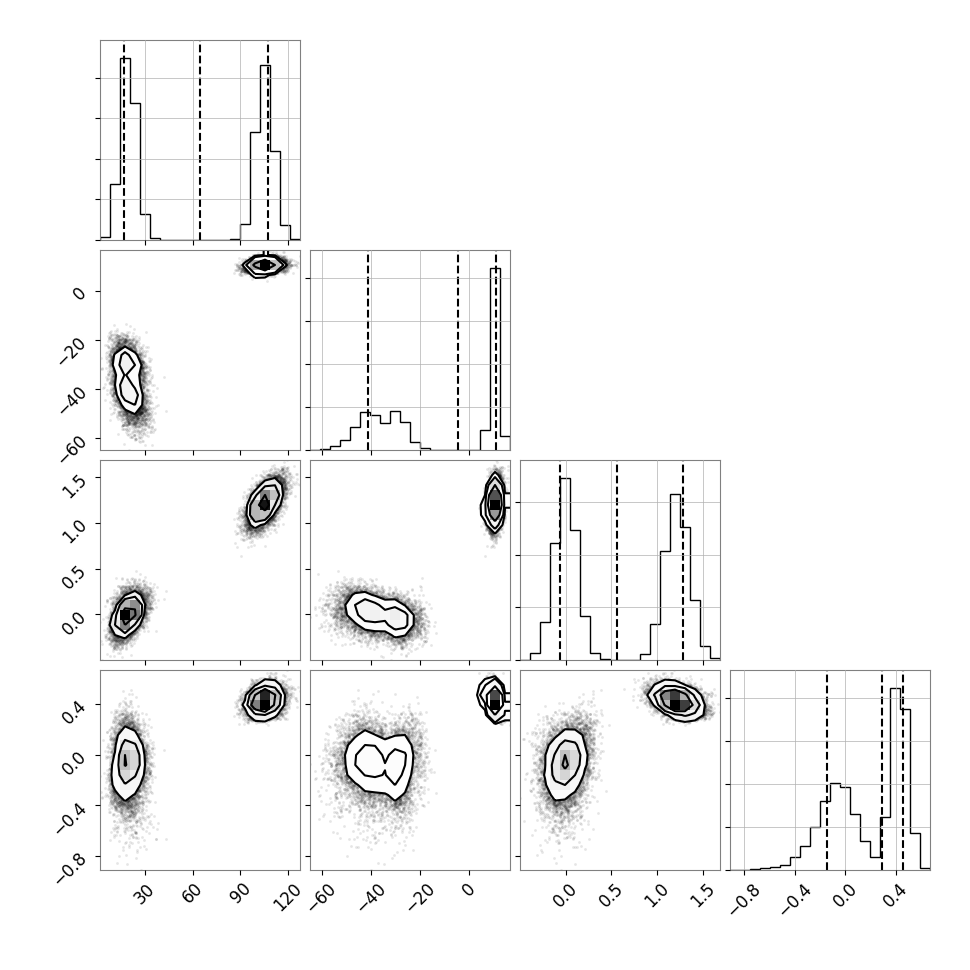 0
−20
−40
−60

1.5
1.0
0.5
0.0

0.4
0.0
−0.4
−0.8

30 60 90 120

−60 −40 −20 0

0.0 0.5 1.0 1.5

−0.8 −0.4 0.0 0.4