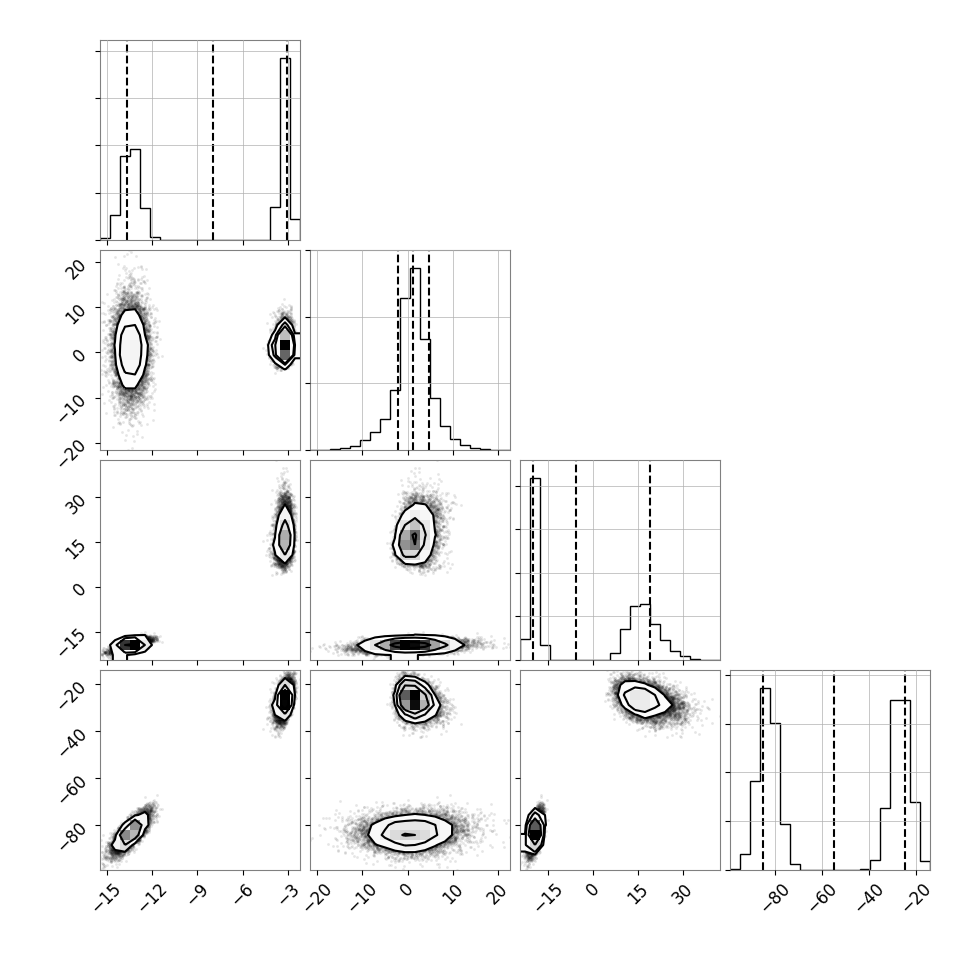 20
10
0
−10
−20

30
15
0
−15

−20
−40
−60
−80

−15
−12
−9
−6
−3

−20
−10
0
10
20

−15
0
15
30

−80
−60
−40
−20