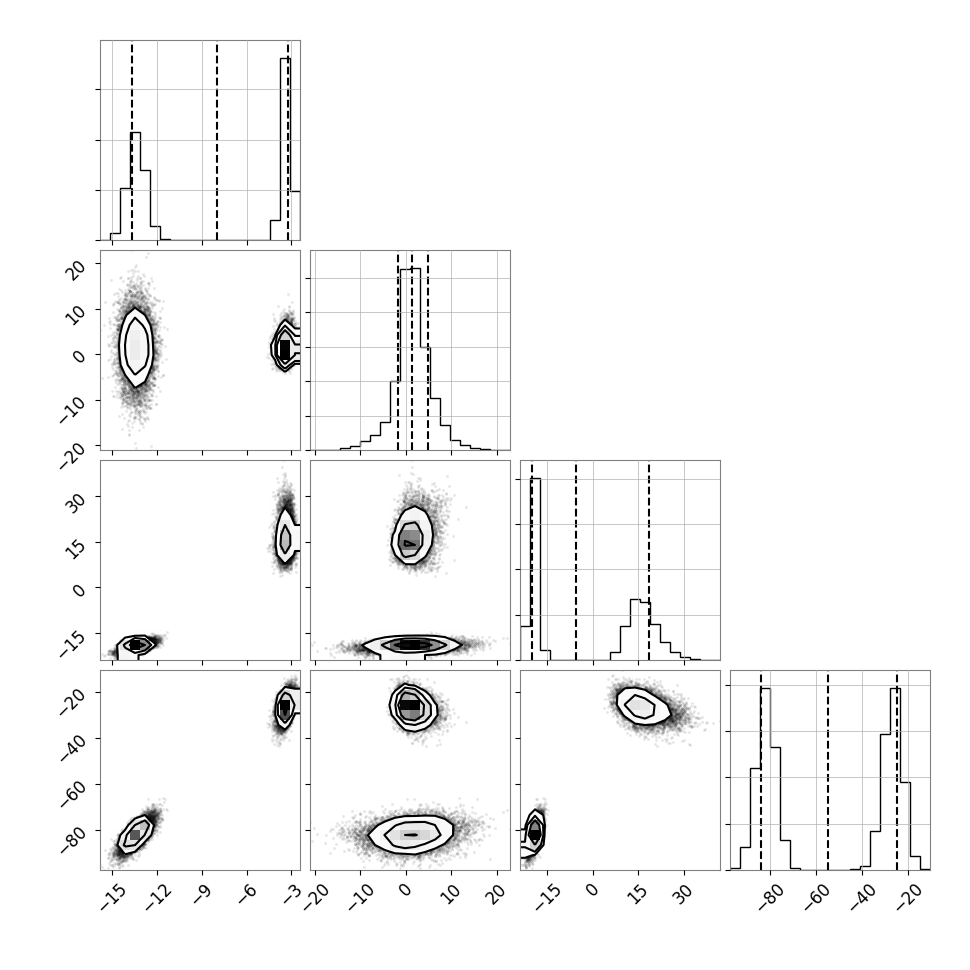 20
10
0
−10
−20

30
15
0
−15

−20
−40
−60
−80

−15 −12 −9 −6 −3

−20 −10 0 10 20

−15 0 15 30

−80 −60 −40 −20