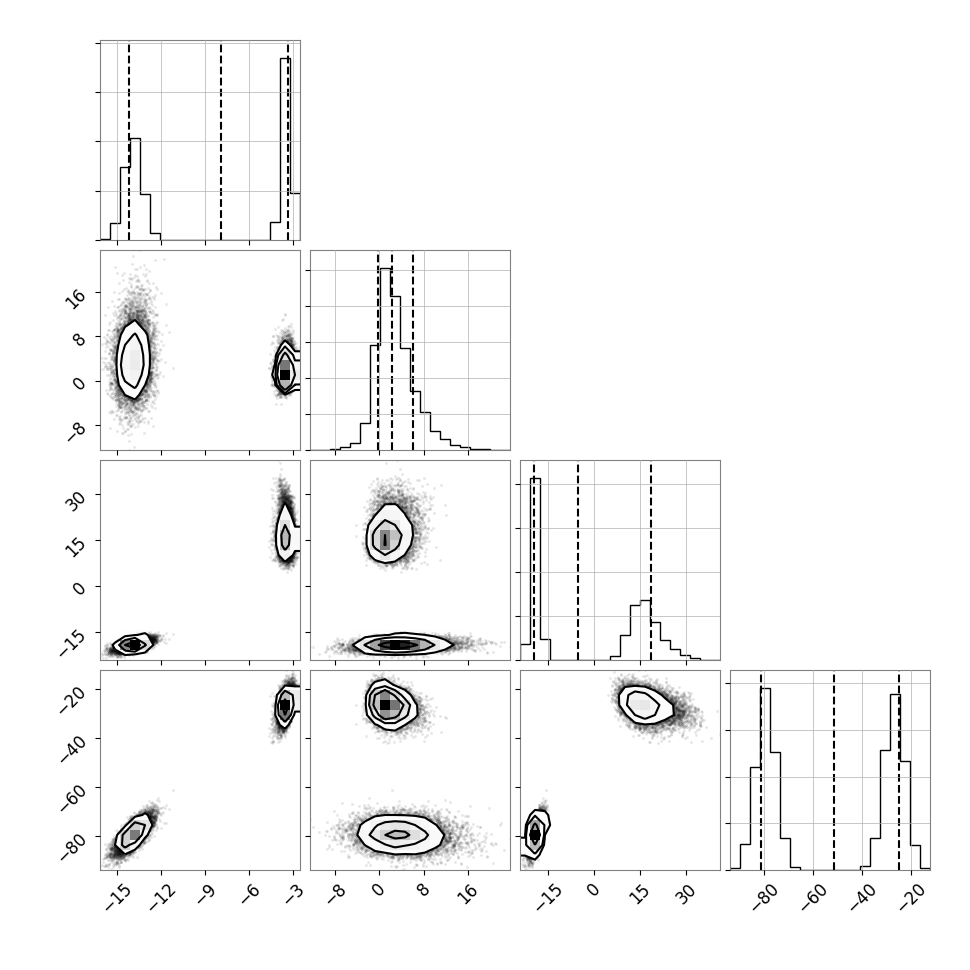 16
8
0
−8

30
15
0
−15

−20
−40
−60
−80

−15 −12 −9 −6 −3

−8 0 8 16

−15 0 15 30

−80 −60 −40 −20