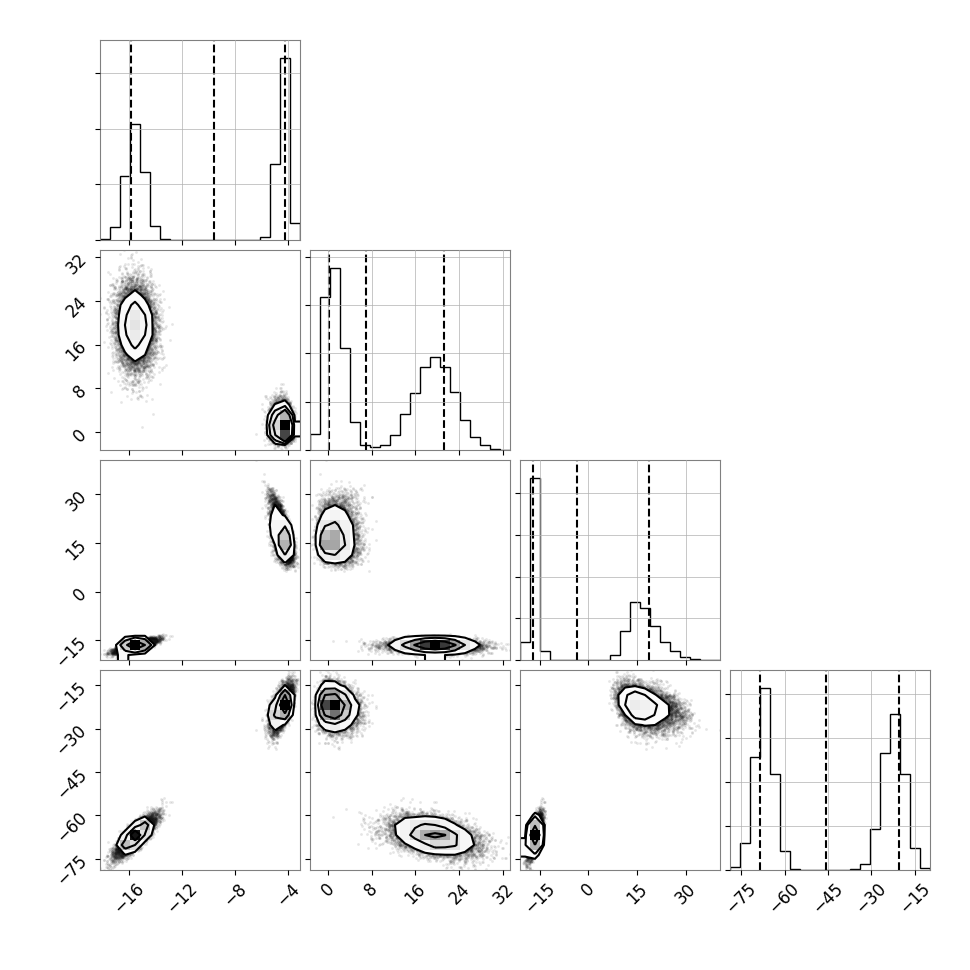 32
24
16
8
0
30
15
0
−15
−15
−30
−45
−60
−75
−16
−12
−8
−4
0
8
16
24
32
−15
0
15
30
−75
−60
−45
−30
−15