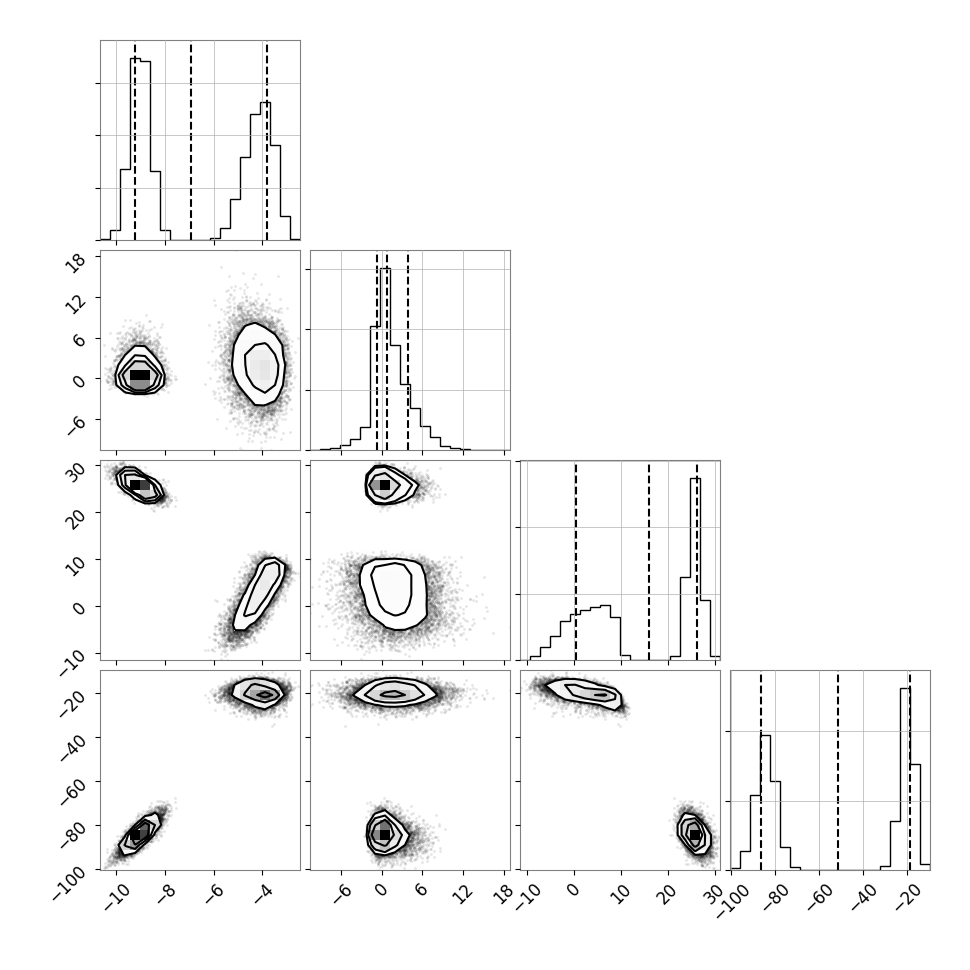 18
12
6
0
−6

30
20
10
0
−10

−20
−40
−60
−80
−100

−10
−8
−6
−4

−6
0
6
12
18

−10
0
10
20
30

−100
−80
−60
−40
−20