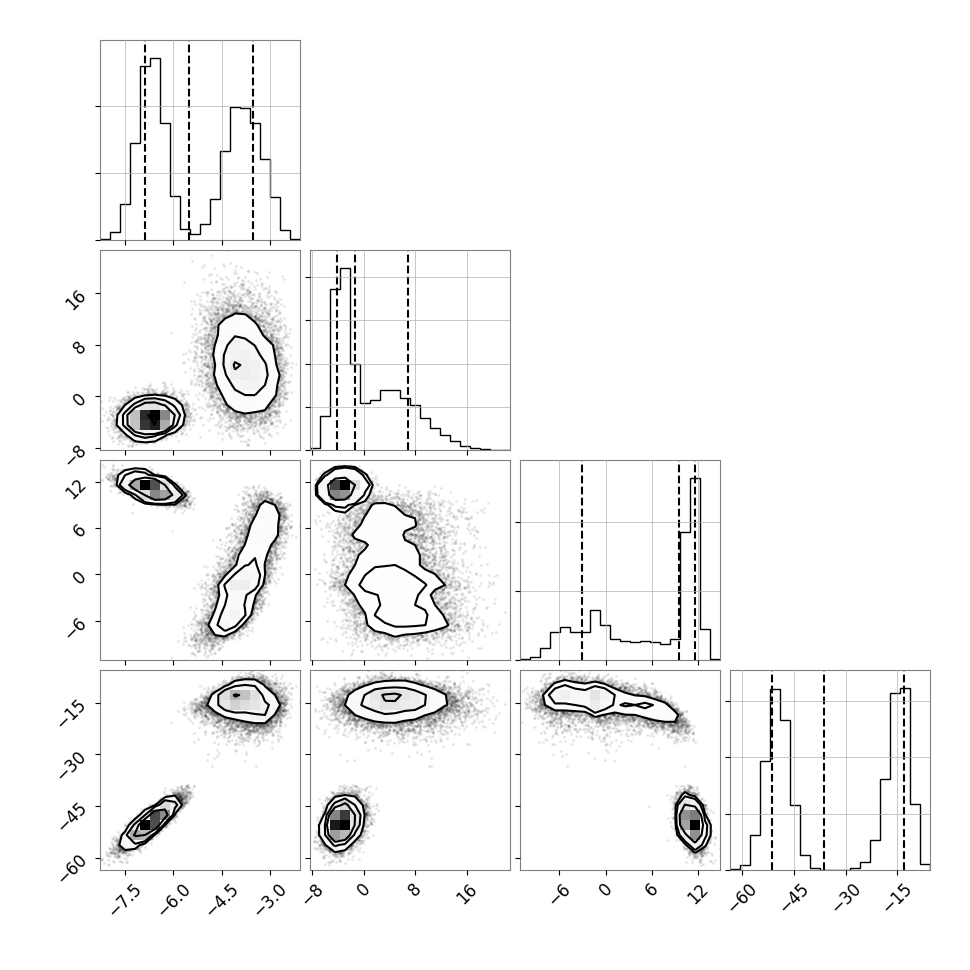 16
8
0
−8
12
6
0
−6
−15
−30
−45
−60
−7.5
−6.0
−4.5
−3.0
−8
0
8
16
−6
0
6
12
−60
−45
−30
−15