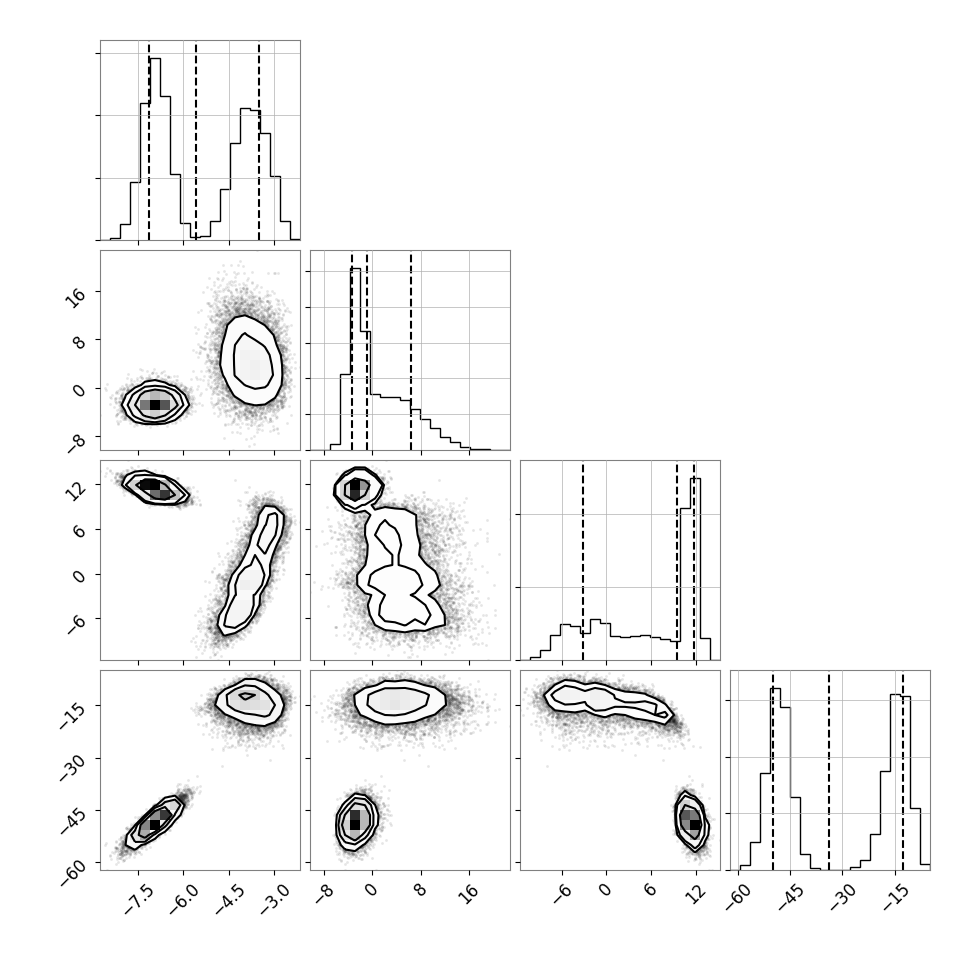 16
8
0
−8
12
6
0
−6
−15
−30
−45
−60
−7.5
−6.0
−4.5
−3.0
−8
0
8
16
−6
0
6
12
−60
−45
−30
−15