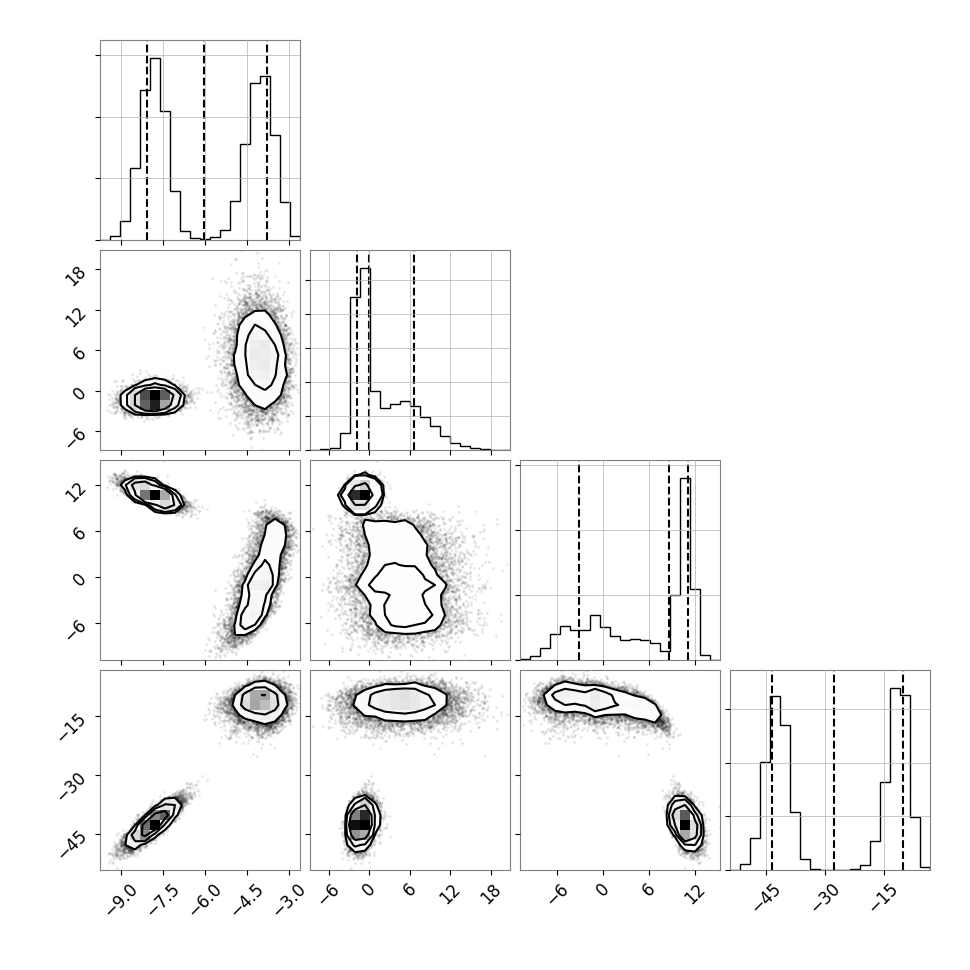 18
12
6
0
−6
12
6
0
−6
−15
−30
−45
−9.0
−7.5
−6.0
−4.5
−3.0
−6
0
6
12
18
−6
0
6
12
−45
−30
−15