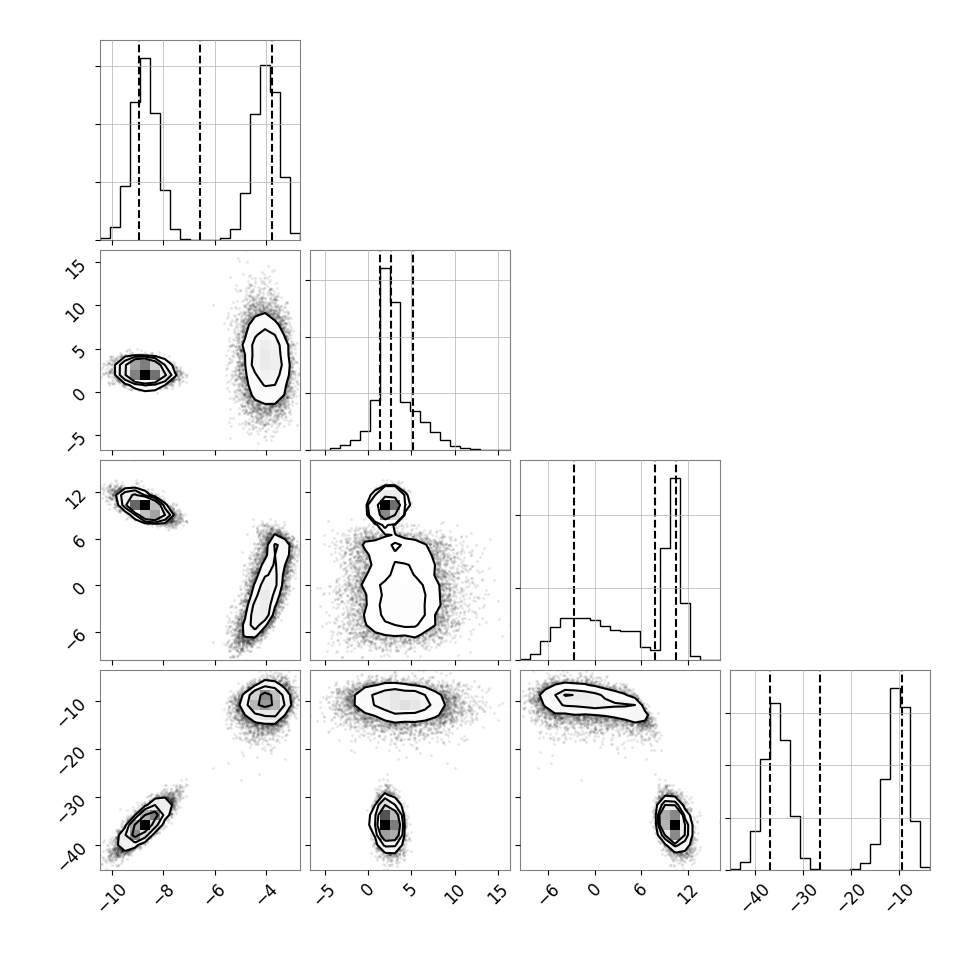 15
10
5
0
−5
12
6
0
−6
−10
−20
−30
−40
−10
−8
−6
−4
−5
0
5
10
15
−6
0
6
12
−40
−30
−20
−10