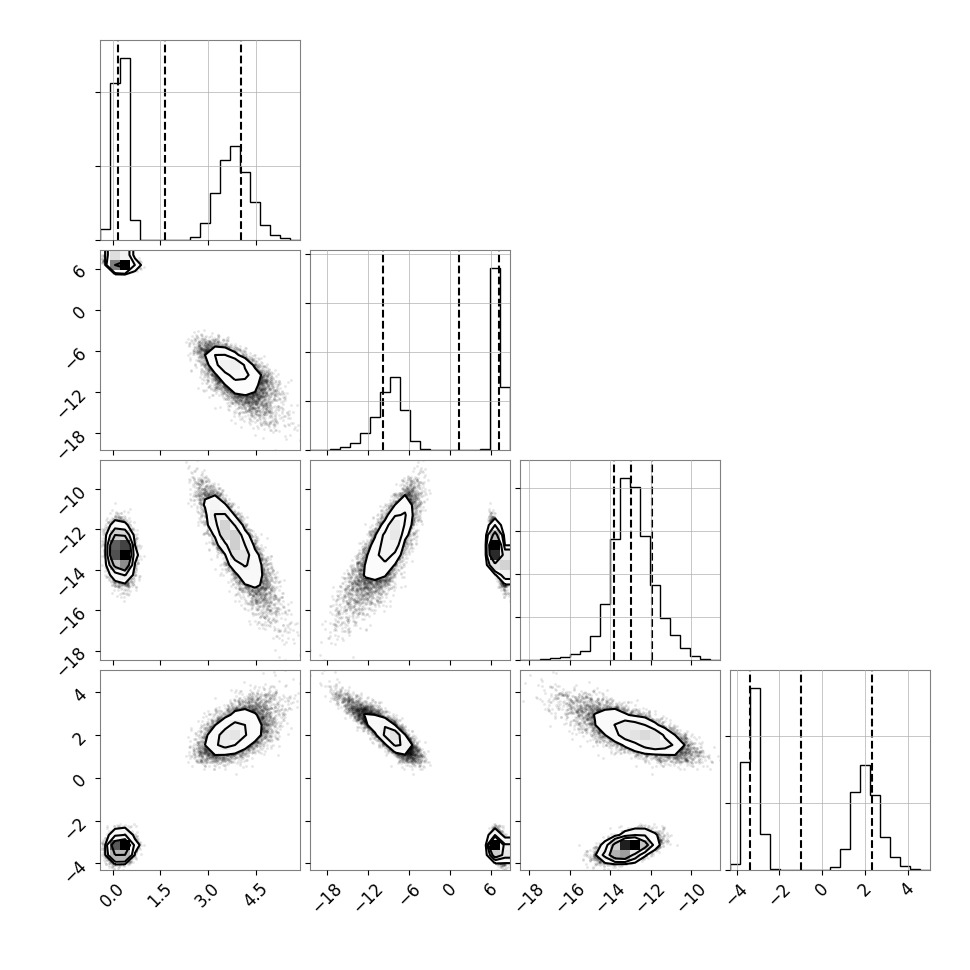 6
0
−6
−12
−18

−10
−12
−14
−16
−18

4
2
0
−2
−4

0.0
1.5
3.0
4.5

−18
−12
−6
0
6

−18
−16
−14
−12
−10

−4
−2
0
2
4