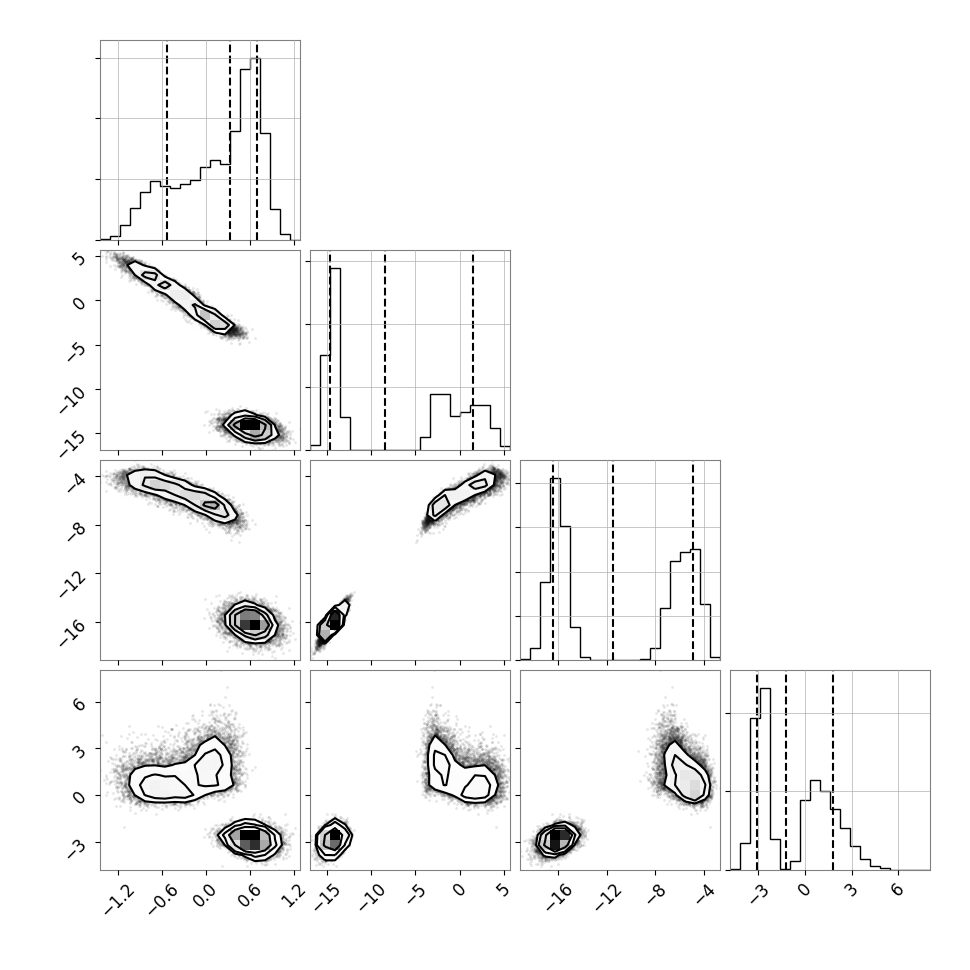 5
0
−5
−10
−15

−4
−8
−12
−16

6
3
0
−3

−1.2
−0.6
0.0
0.6
1.2

−15
−10
−5
0
5

−16
−12
−8
−4

−3
0
3
6