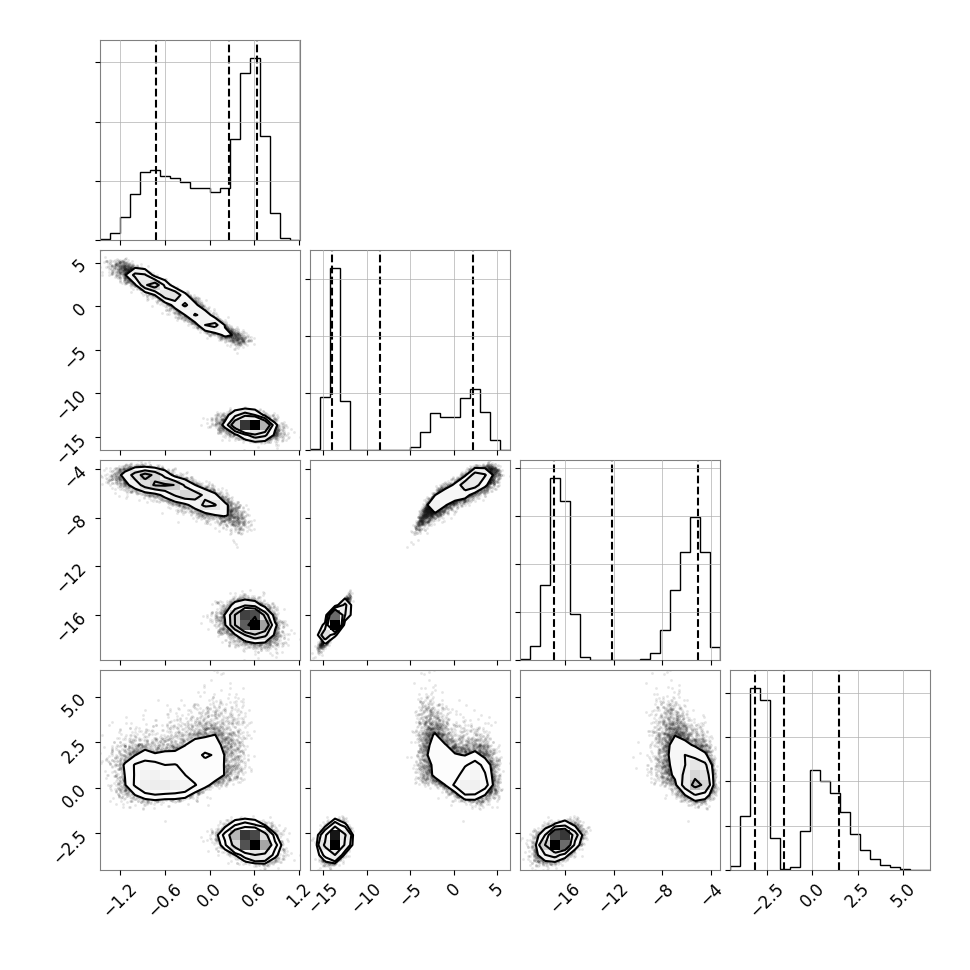 5
0
−5
−10
−15
−4
−8
−12
−16
5.0
2.5
0.0
−2.5
−1.2
−0.6
0.0
0.6
1.2
−15
−10
−5
0
5
−16
−12
−8
−4
−2.5
0.0
2.5
5.0