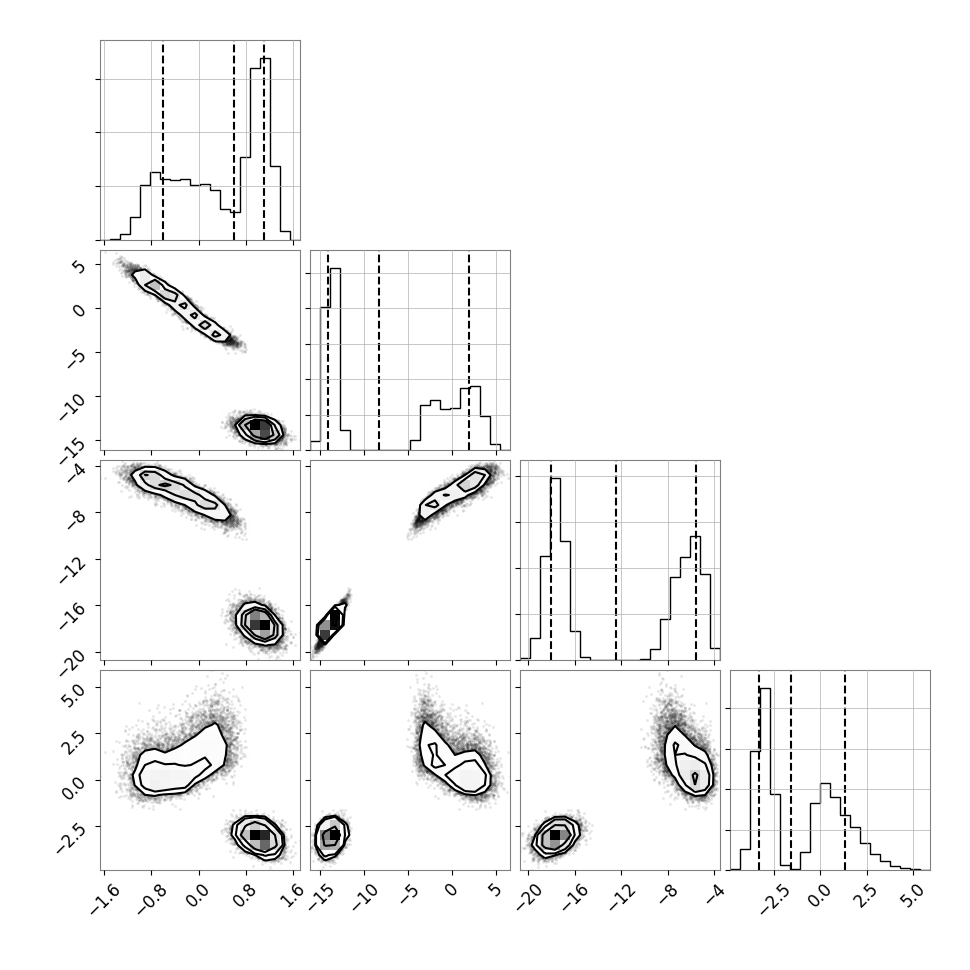 5
0
−5
−10
−15
−4
−8
−12
−16
−20
5.0
2.5
0.0
−2.5
−1.6
−0.8
0.0
0.8
1.6
−15
−10
−5
0
5
−20
−16
−12
−8
−4
−2.5
0.0
2.5
5.0