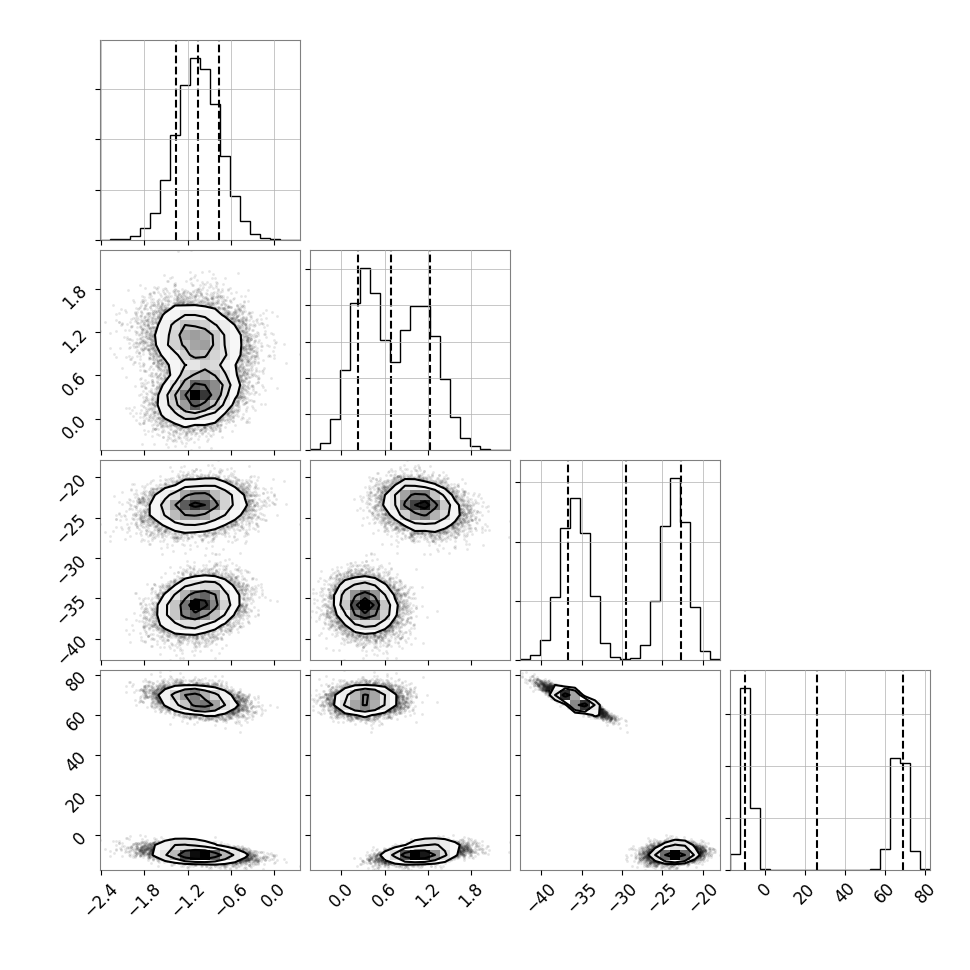 1.8
1.2
0.6
0.0

−20
−25
−30
−35
−40

80
60
40
20
0

−2.4
−1.8
−1.2
−0.6
0.0

0.0
0.6
1.2
1.8

−40
−35
−30
−25
−20

0
20
40
60
80