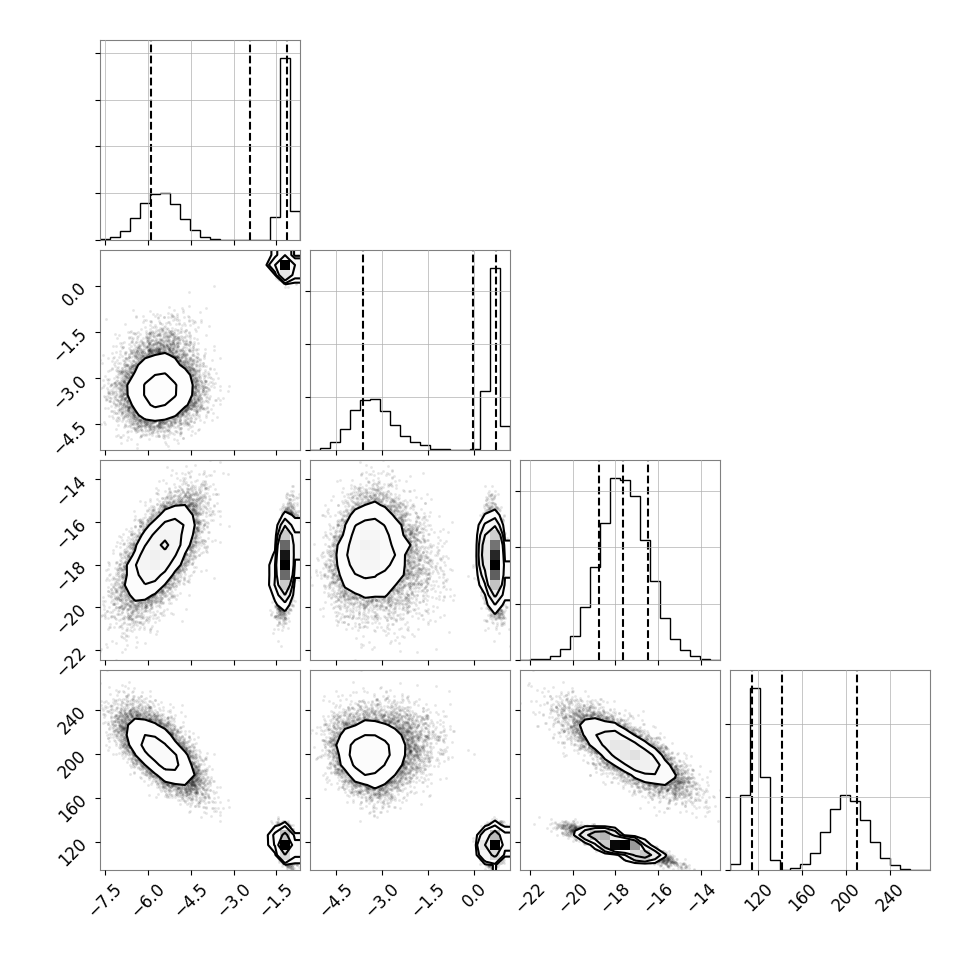 0.0
−1.5
−3.0
−4.5

−14
−16
−18
−20
−22

240
200
160
120

−7.5 −6.0 −4.5 −3.0 −1.5

−4.5 −3.0 −1.5 0.0

−22 −20 −18 −16 −14

120 160 200 240