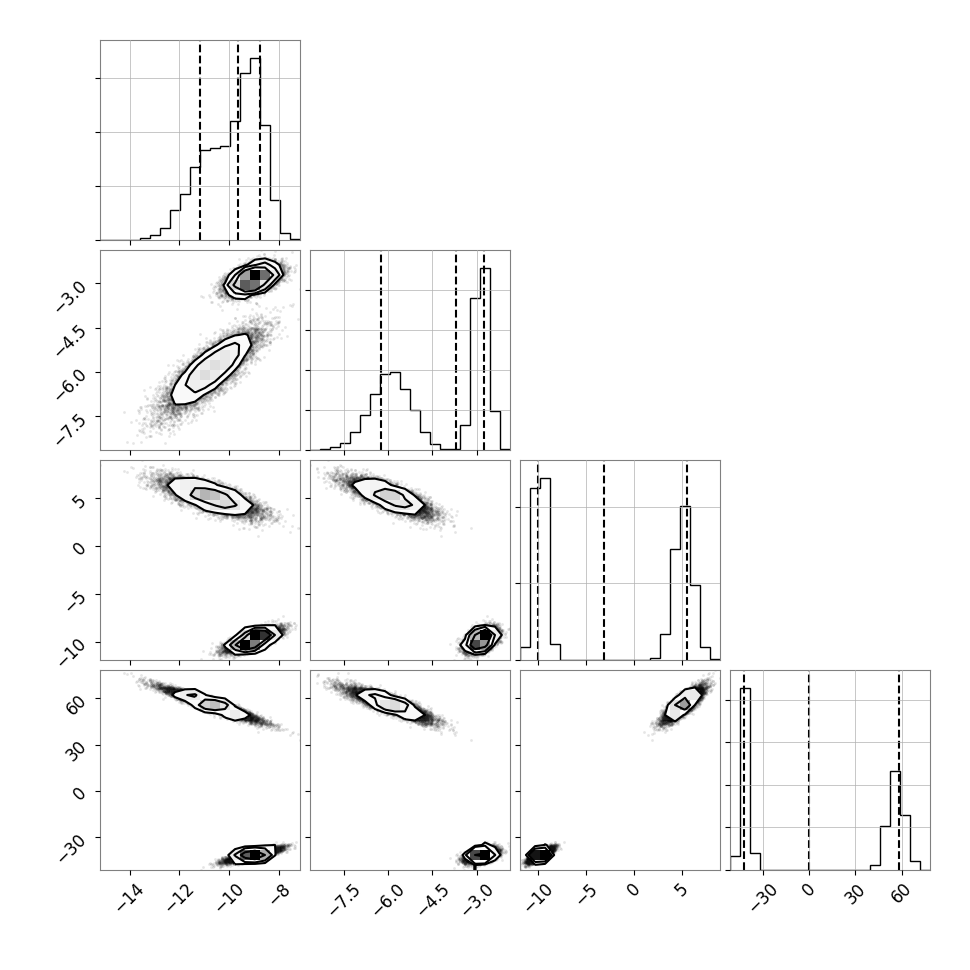 −3.0
−4.5
−6.0
−7.5
5
0
−5
−10
60
30
0
−30
−14
−12
−10
−8
−7.5
−6.0
−4.5
−3.0
−10
−5
0
5
−30
0
30
60