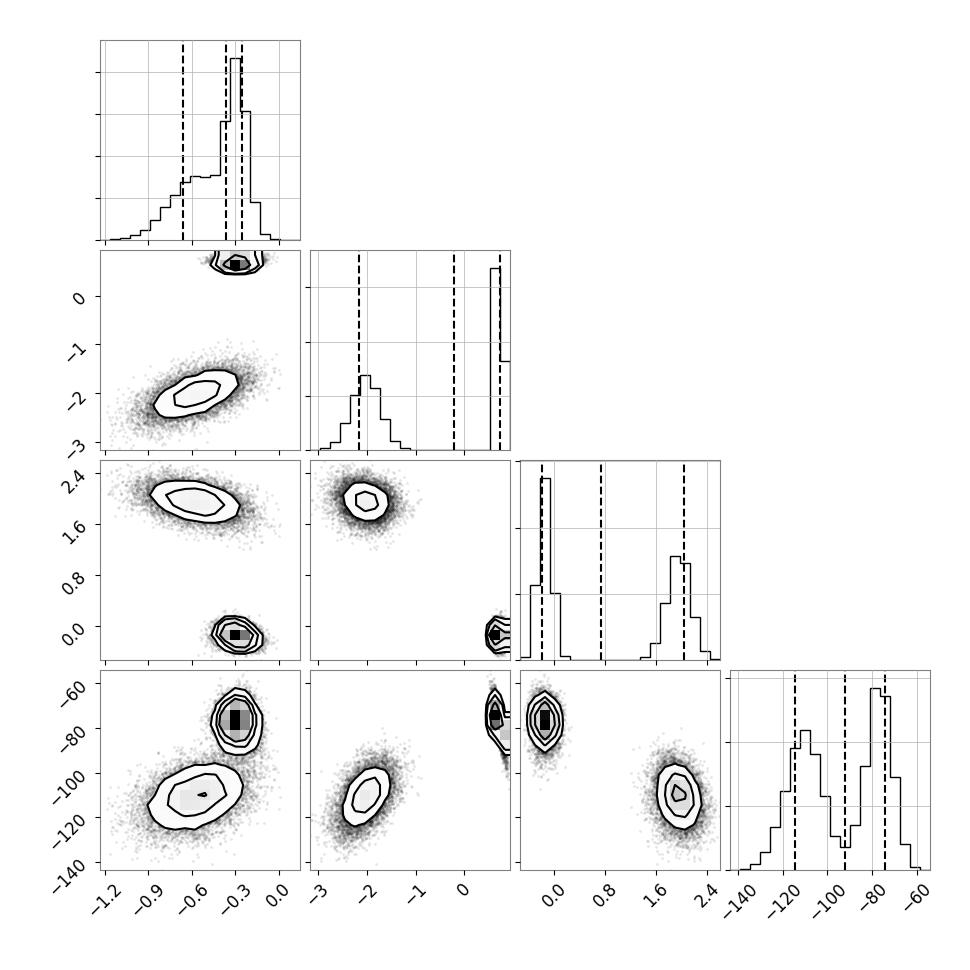 0
−1
−2
−3
2.4
1.6
0.8
0.0
−60
−80
−100
−120
−140
−1.2
−0.9
−0.6
−0.3
0.0
−3
−2
−1
0
0.0
0.8
1.6
2.4
−140
−120
−100
−80
−60