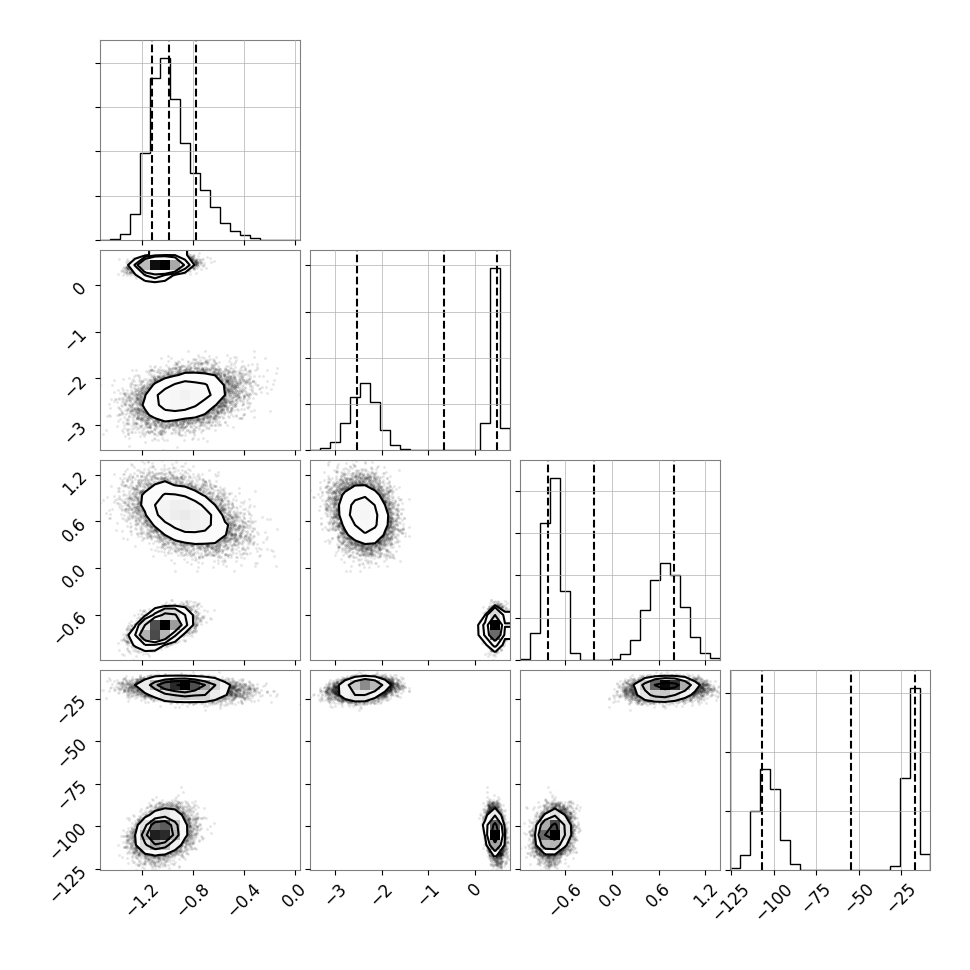 0
−1
−2
−3

1.2
0.6
0.0
−0.6

−25
−50
−75
−100
−125

−1.2
−0.8
−0.4
0.0

−3
−2
−1
0

−0.6
0.0
0.6
1.2

−125
−100
−75
−50
−25