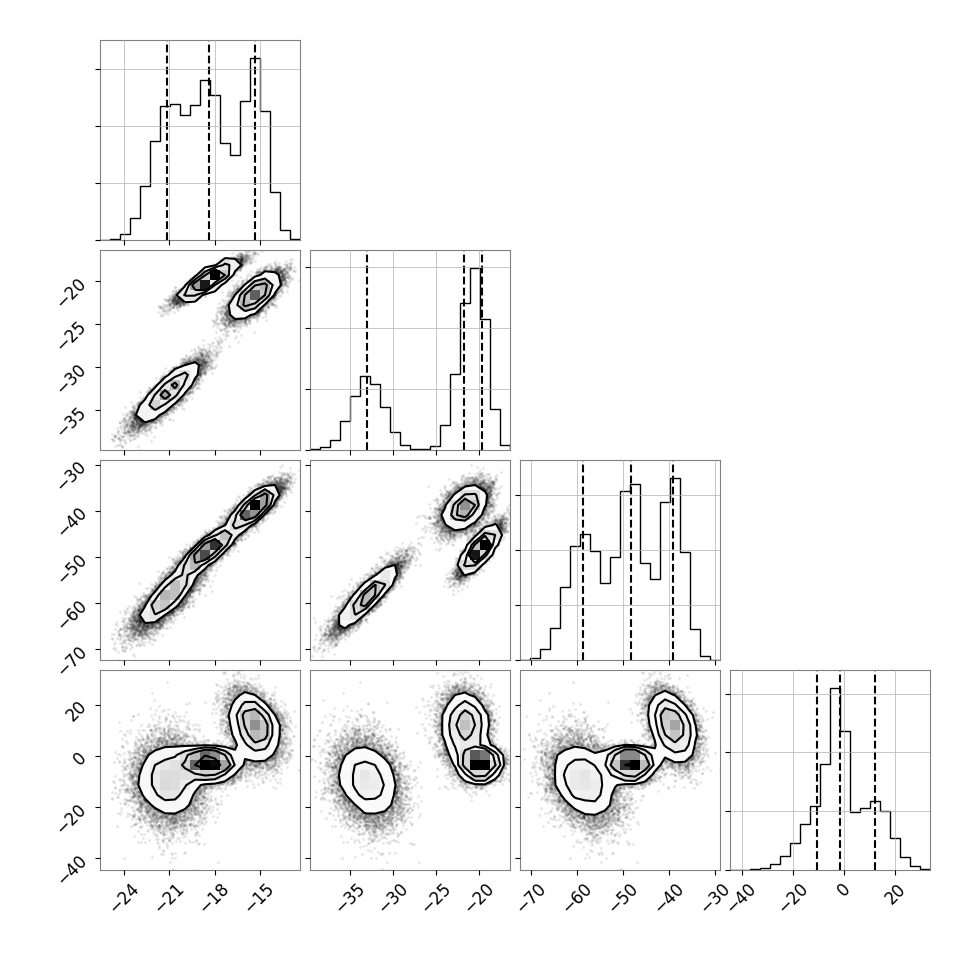 −20
−25
−30
−35
−30
−40
−50
−60
−70
20
0
−20
−40
−24
−21
−18
−15
−35
−30
−25
−20
−70
−60
−50
−40
−30
−40
−20
0
20