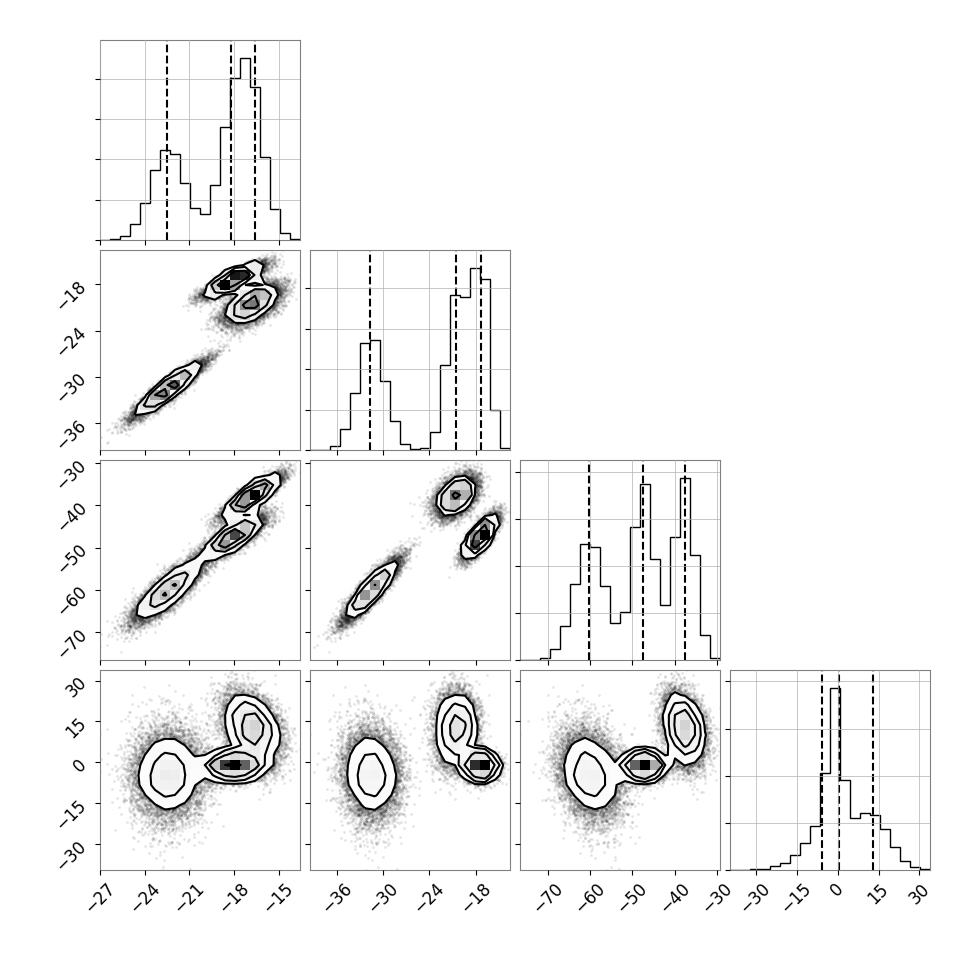 −18
−24
−30
−36

−30
−40
−50
−60
−70

30
15
0
−15
−30

−27 −24 −21 −18 −15

−36 −30 −24 −18

−70 −60 −50 −40 −30

−30 −15 0 15 30