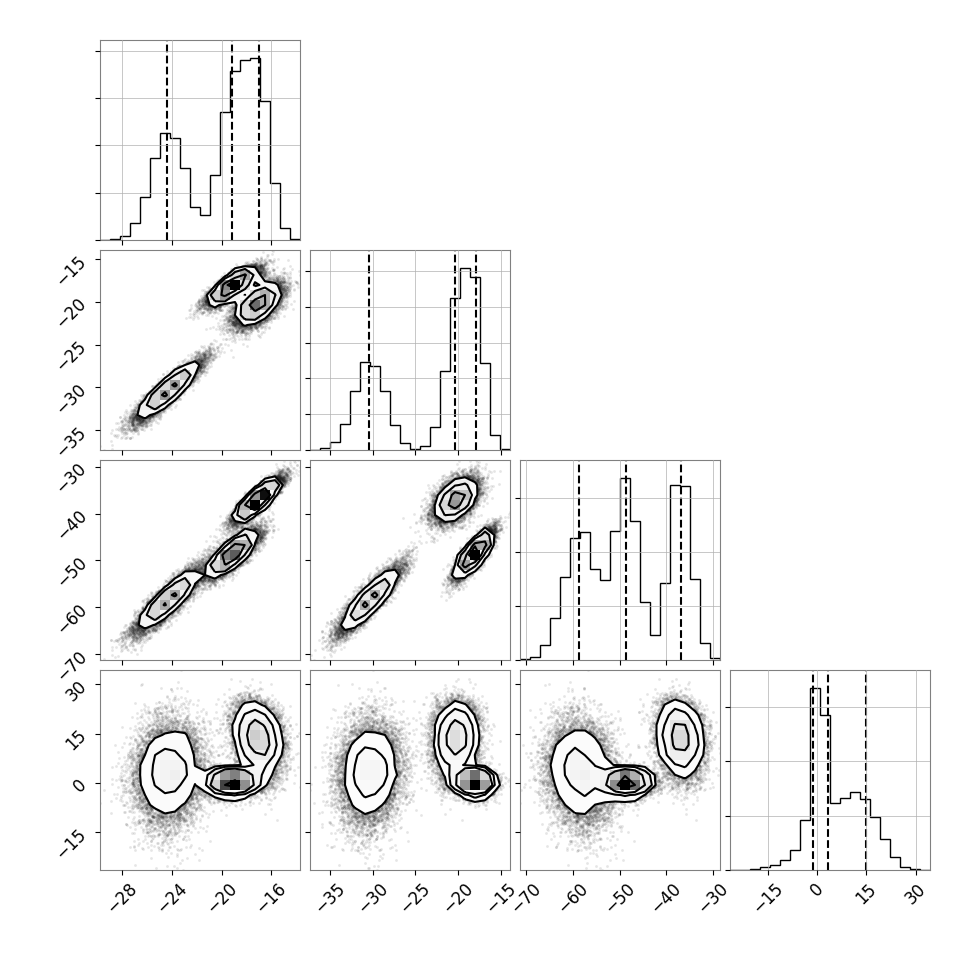 −15
−20
−25
−30
−35
−30
−40
−50
−60
−70
30
15
0
−15
−28
−24
−20
−16
−35
−30
−25
−20
−15
−70
−60
−50
−40
−30
−15
0
15
30