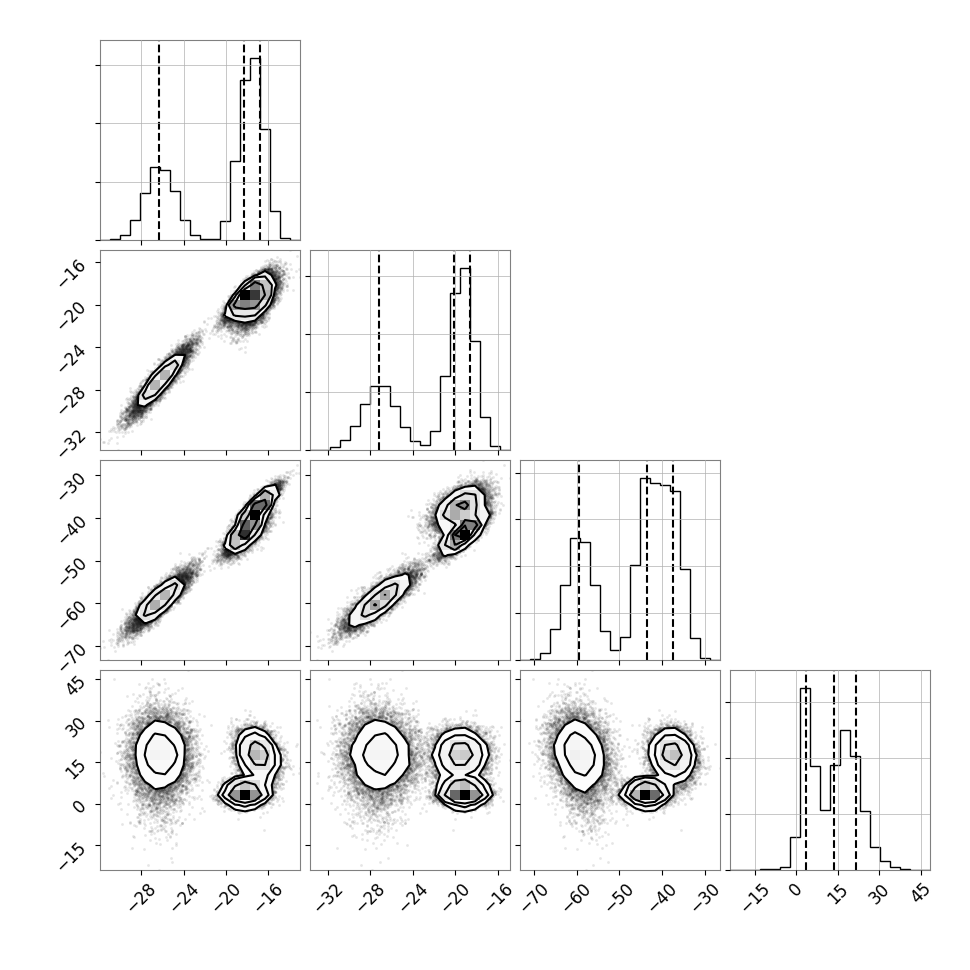 −16
−20
−24
−28
−32

−30
−40
−50
−60
−70

45
30
15
0
−15

−28 −24 −20 −16
−32 −28 −24 −20 −16
−70 −60 −50 −40 −30
−15 0 15 30 45