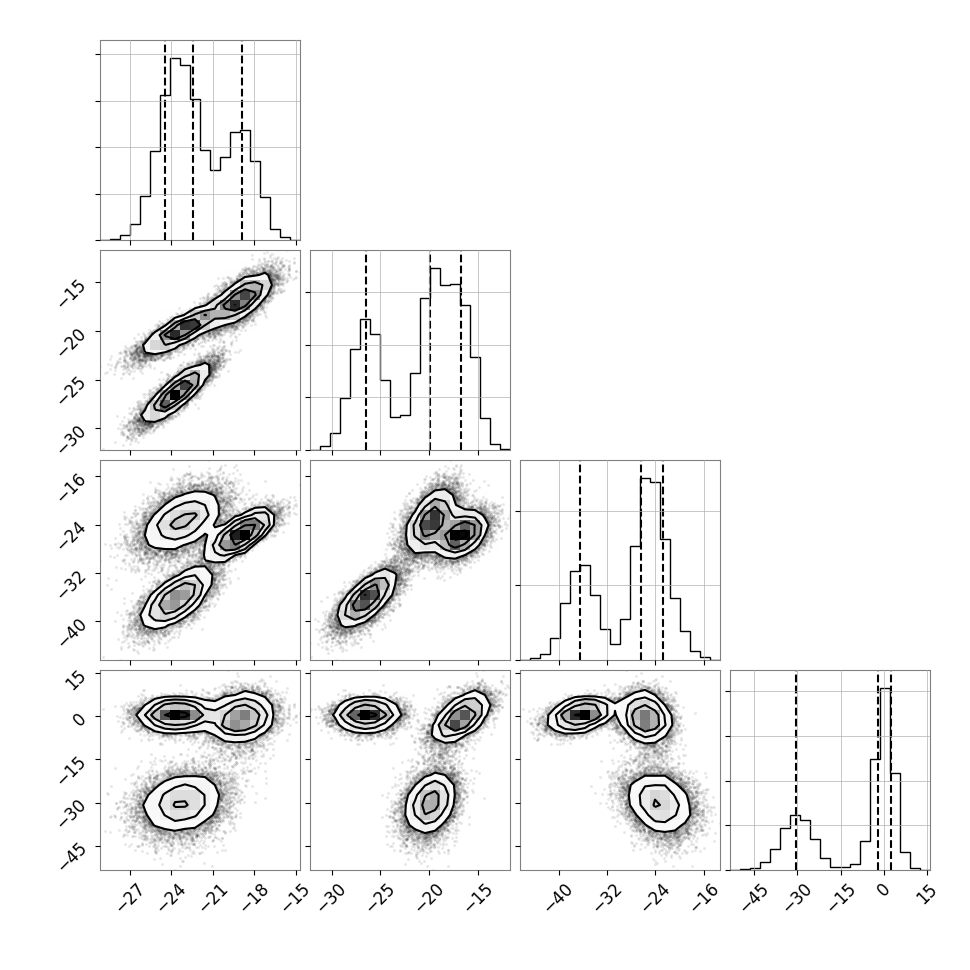 −15
−20
−25
−30

−16
−24
−32
−40

15
0
−15
−30
−45

−27 −24 −21 −18 −15

−30 −25 −20 −15

−40 −32 −24 −16

−45 −30 −15 0 15